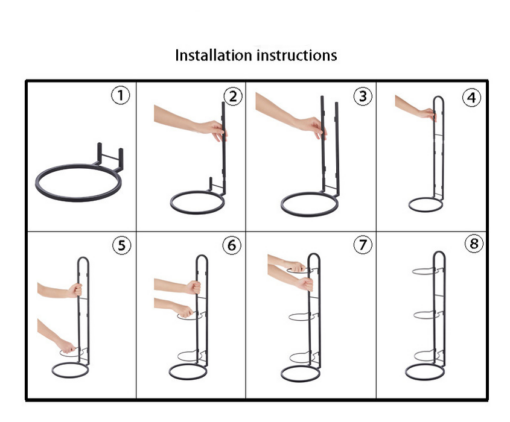 Installation instructions

①
②
③
④
⑤
⑥
⑦
⑧